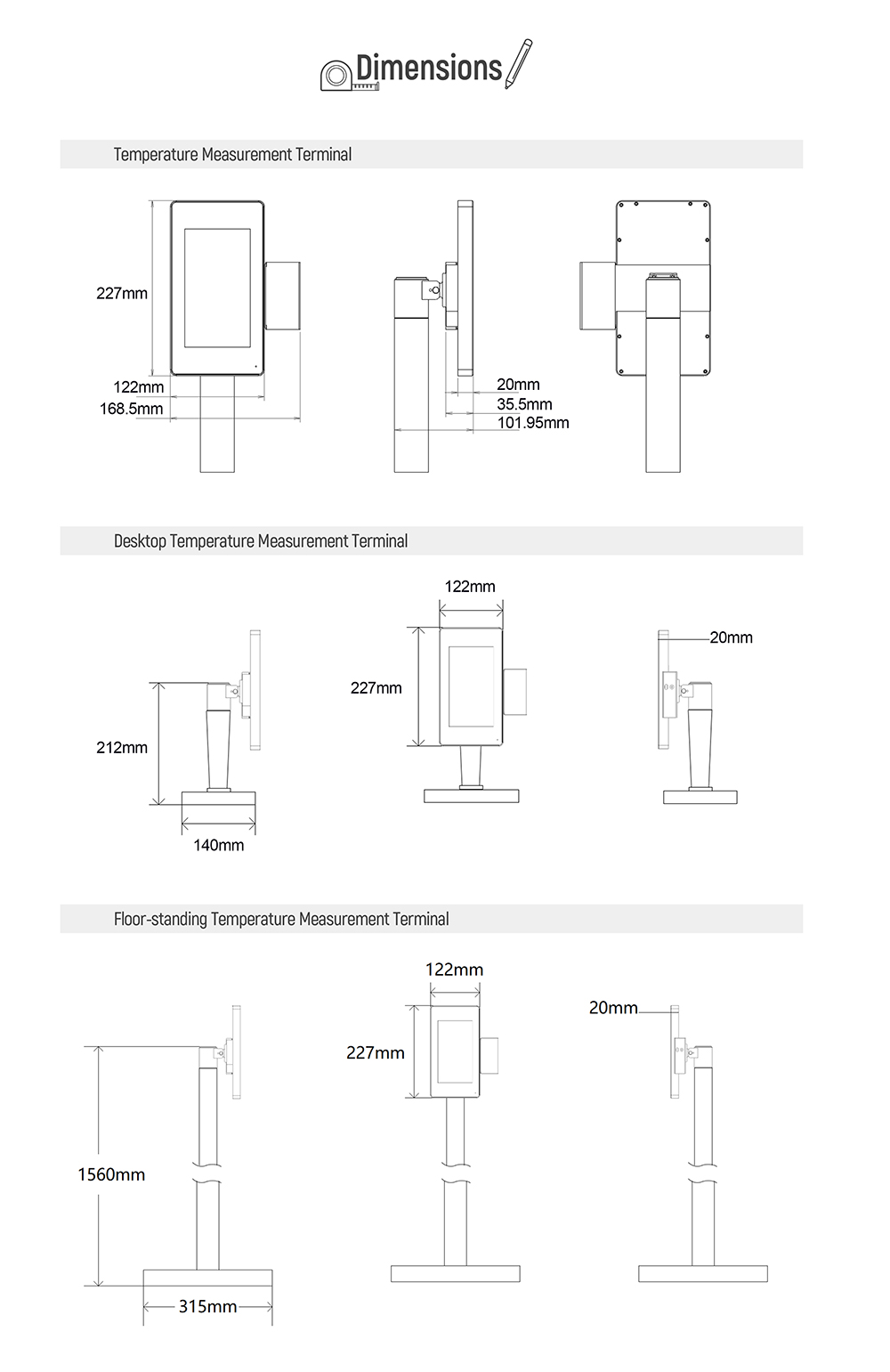 Dimensions

Temperature Measurement Terminal

227mm
122mm
168.5mm

20mm
35.5mm
101.95mm

Desktop Temperature Measurement Terminal

212mm
140mm

122mm
227mm

20mm

Floor-standing Temperature Measurement Terminal

1560mm
315mm

122mm
227mm

20mm