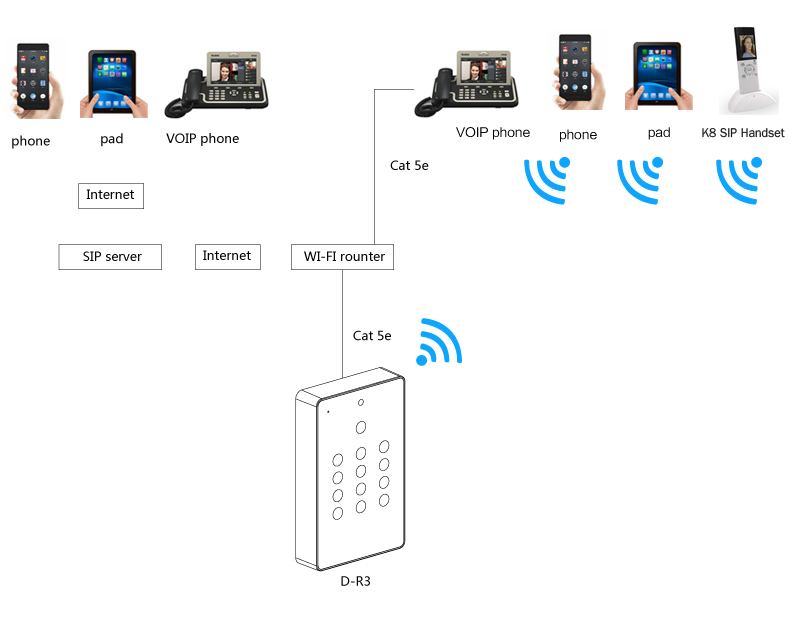 phone

pad

VOIP phone

VOIP phone

phone

pad

K8 SIP Handset

Cat 5e

Internet

SIP server

Internet

WI-FI rounter

Cat 5e

D-R3